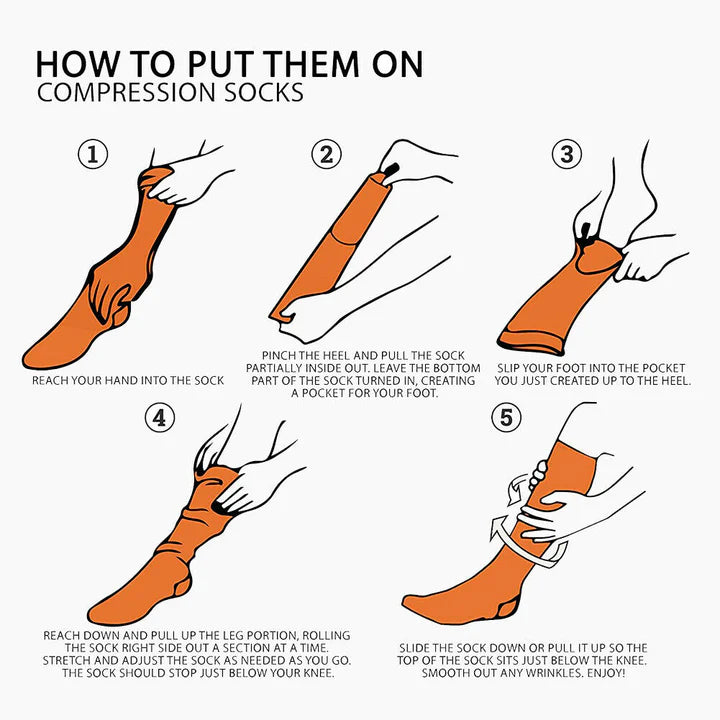 HOW TO PUT THEM ON
COMPRESSION SOCKS

1
REACH YOUR HAND INTO THE SOCK

2
PINCH THE HEEL AND PULL THE SOCK PARTIALLY INSIDE OUT. LEAVE THE BOTTOM PART OF THE SOCK TURNED IN, CREATING A POCKET FOR YOUR FOOT.

3
SLIP YOUR FOOT INTO THE POCKET YOU JUST CREATED UP TO THE HEEL.

4
REACH DOWN AND PULL UP THE LEG PORTION, ROLLING THE SOCK RIGHT SIDE OUT A SECTION AT A TIME. STRETCH AND ADJUST THE SOCK AS NEEDED AS YOU GO. THE SOCK SHOULD STOP JUST BELOW YOUR KNEE.

5
SLIDE THE SOCK DOWN OR PULL IT UP SO THE TOP OF THE SOCK SITS JUST BELOW THE KNEE. SMOOTH OUT ANY WRINKLES. ENJOY!